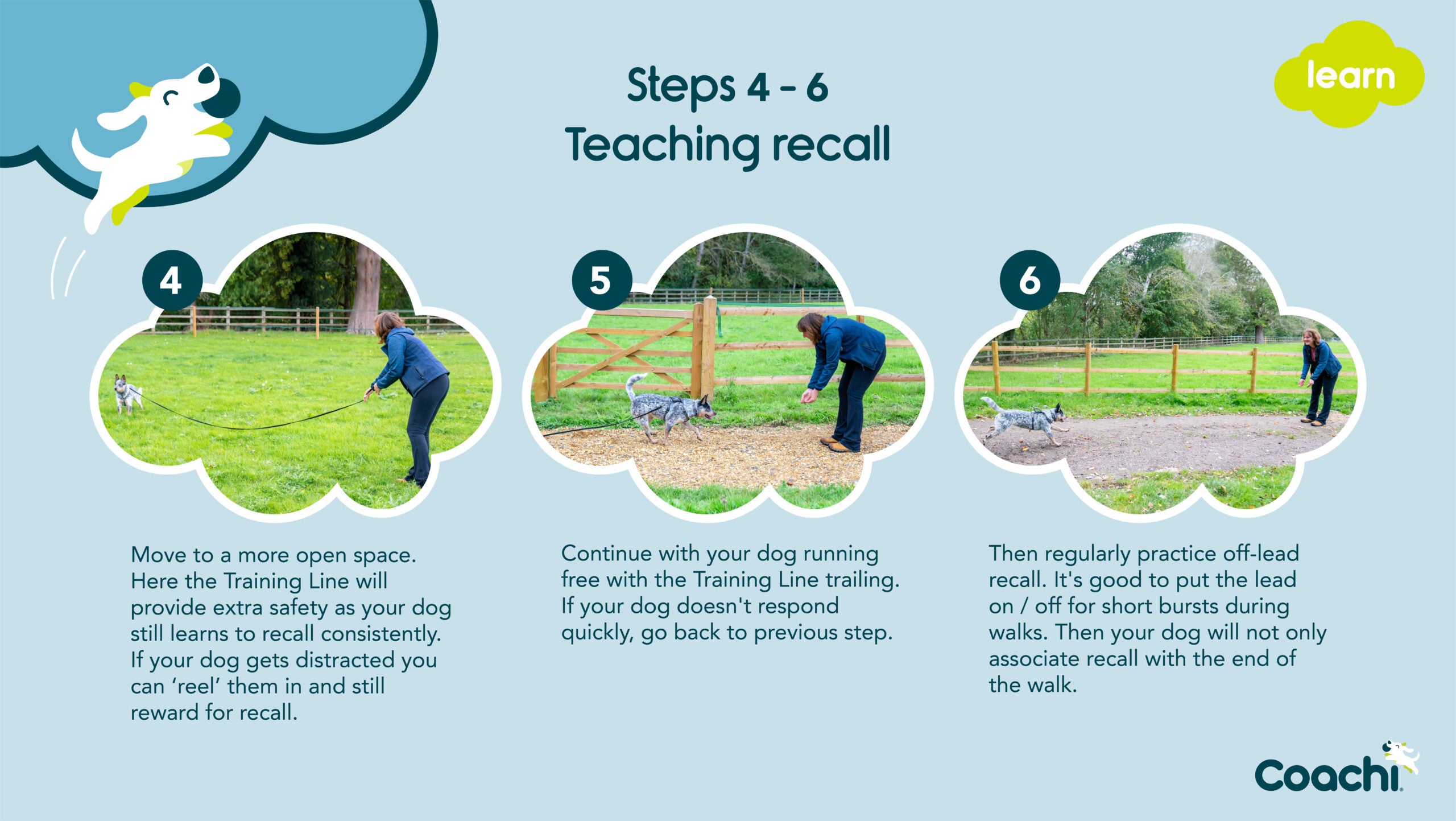 Steps 4 - 6
Teaching recall

learn

4

Move to a more open space. Here the Training Line will provide extra safety as your dog still learns to recall consistently. If your dog gets distracted you can ‘reel’ them in and still reward for recall.

5

Continue with your dog running free with the Training Line trailing. If your dog doesn't respond quickly, go back to previous step.

6

Then regularly practice off-lead recall. It's good to put the lead on / off for short bursts during walks. Then your dog will not only associate recall with the end of the walk.

Coachi